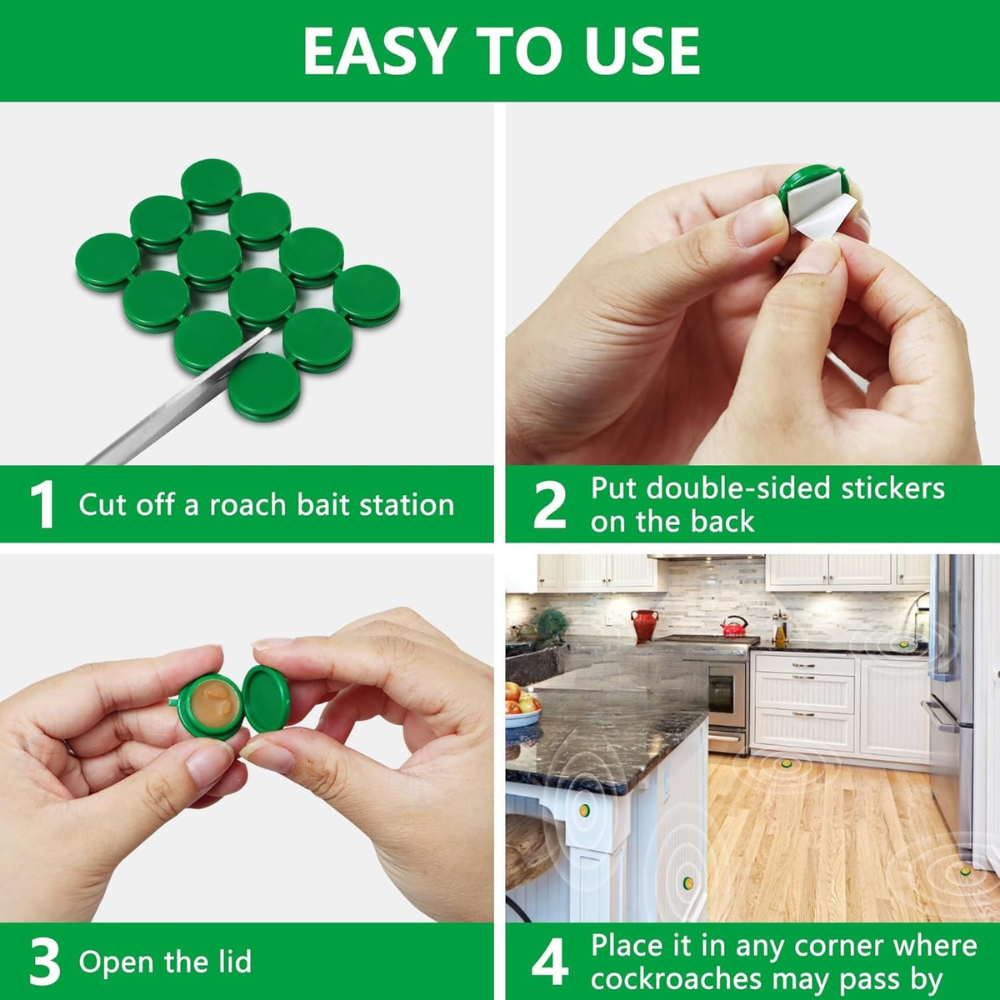 EASY TO USE

1 Cut off a roach bait station

2 Put double-sided stickers on the back

3 Open the lid

4 Place it in any corner where cockroaches may pass by