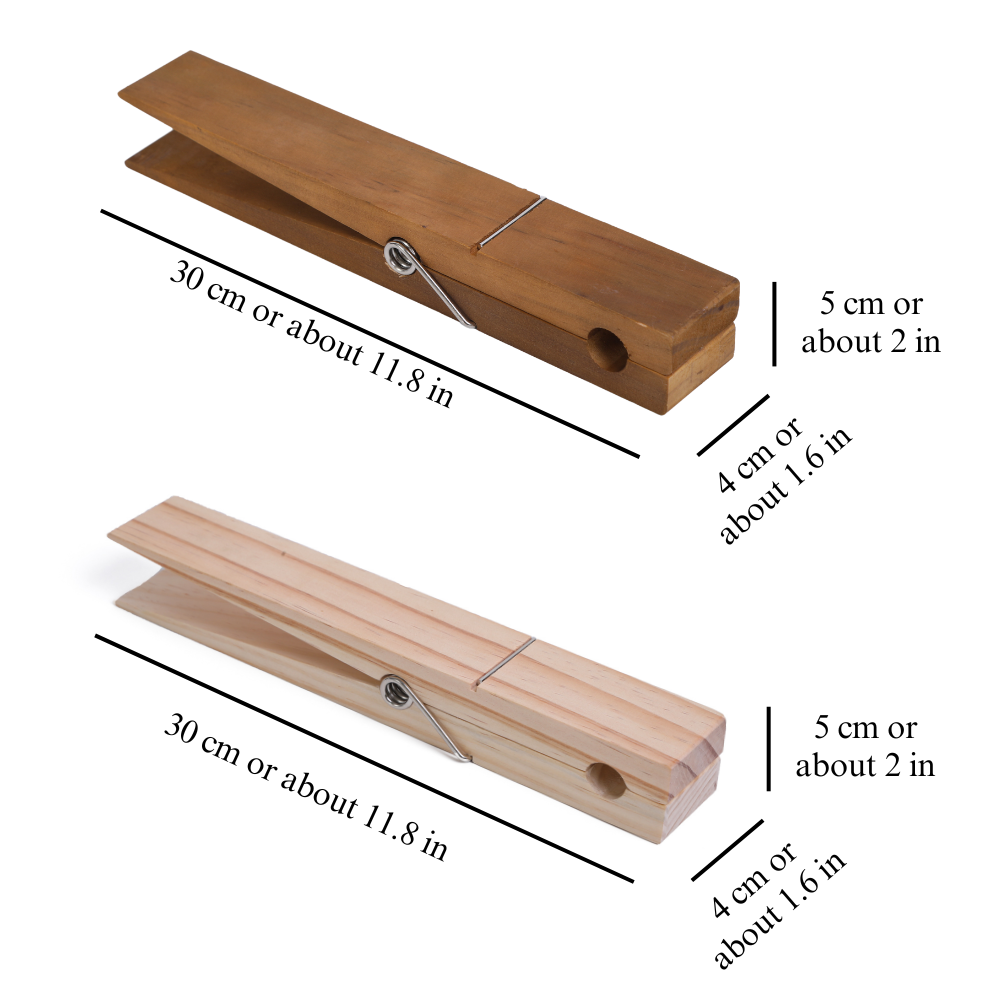 30 cm or about 11.8 in

5 cm or about 2 in

4 cm or about 1.6 in

30 cm or about 11.8 in

5 cm or about 2 in

4 cm or about 1.6 in